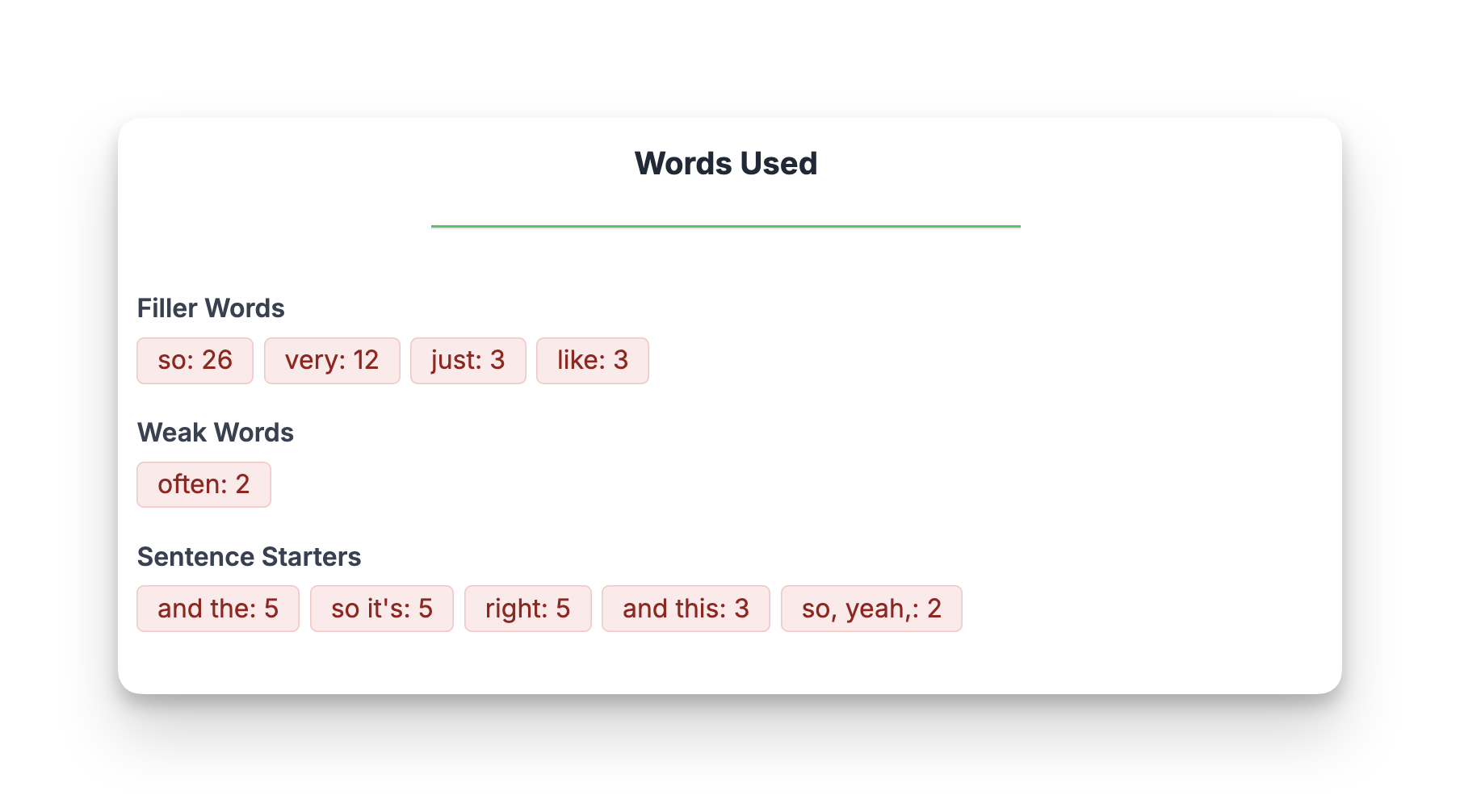 Words Used

Filler Words

so: 26 very: 12 just: 3 like: 3

Weak Words

often: 2

Sentence Starters

and the: 5 so it's: 5 right: 5 and this: 3 so, yeah,: 2